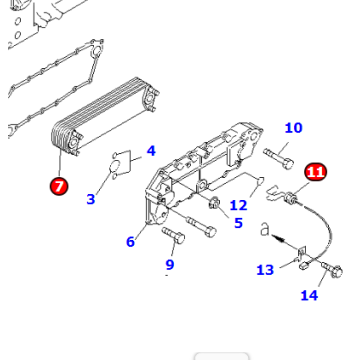 10
4
11
7
3
12
5
6
a
9
13
14