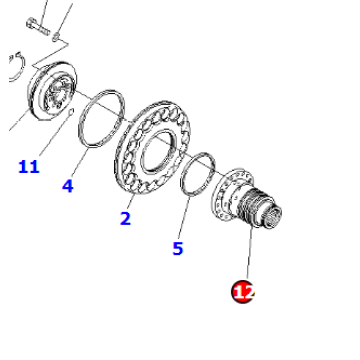 11
4
2
5
12