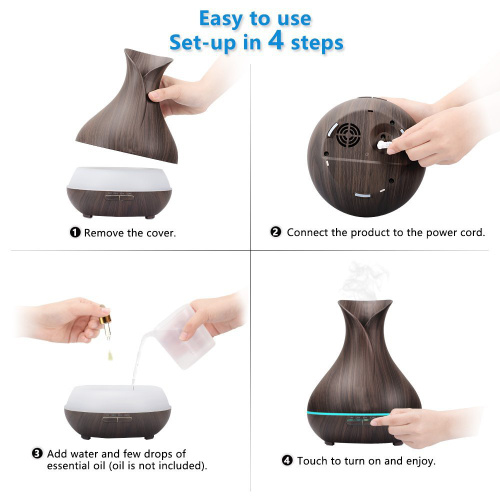 Easy to use
Set-up in 4 steps

❶ Remove the cover.

❷ Connect the product to the power cord.

❸ Add water and few drops of essential oil (oil is not included).

❹ Touch to turn on and enjoy.