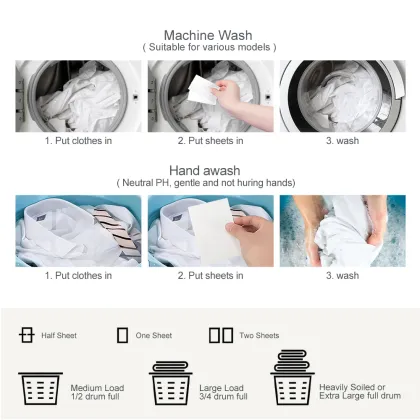 Machine Wash
( Suitable for various models )

1. Put clothes in

2. Put sheets in

3. wash

Hand awash
( Neutral PH, gentle and not huring hands)

1. Put clothes in

2. Put sheets in

3. wash

Half Sheet

One Sheet

Two Sheets

Medium Load
1/2 drum full

Large Load
3/4 drum full

Heavily Soiled or
Extra Large full drum