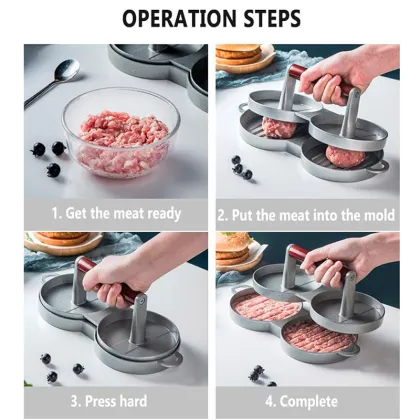 OPERATION STEPS

1. Get the meat ready

2. Put the meat into the mold

3. Press hard

4. Complete