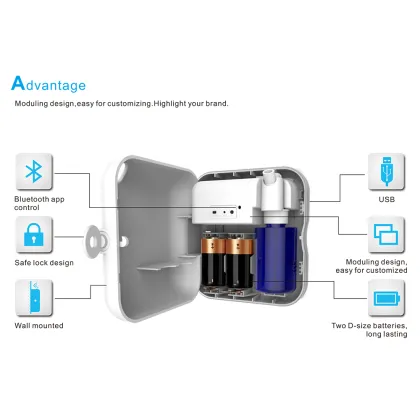 Advantage

Moduling design,easy for customizing.Highlight your brand.

Bluetooth app control

Safe lock design

Wall mounted

USB

Moduling design, easy for customized

Two D-size batteries, long lasting