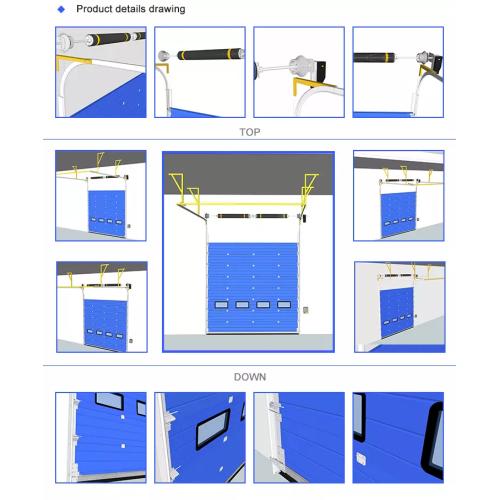 Product details drawing

TOP

DOWN