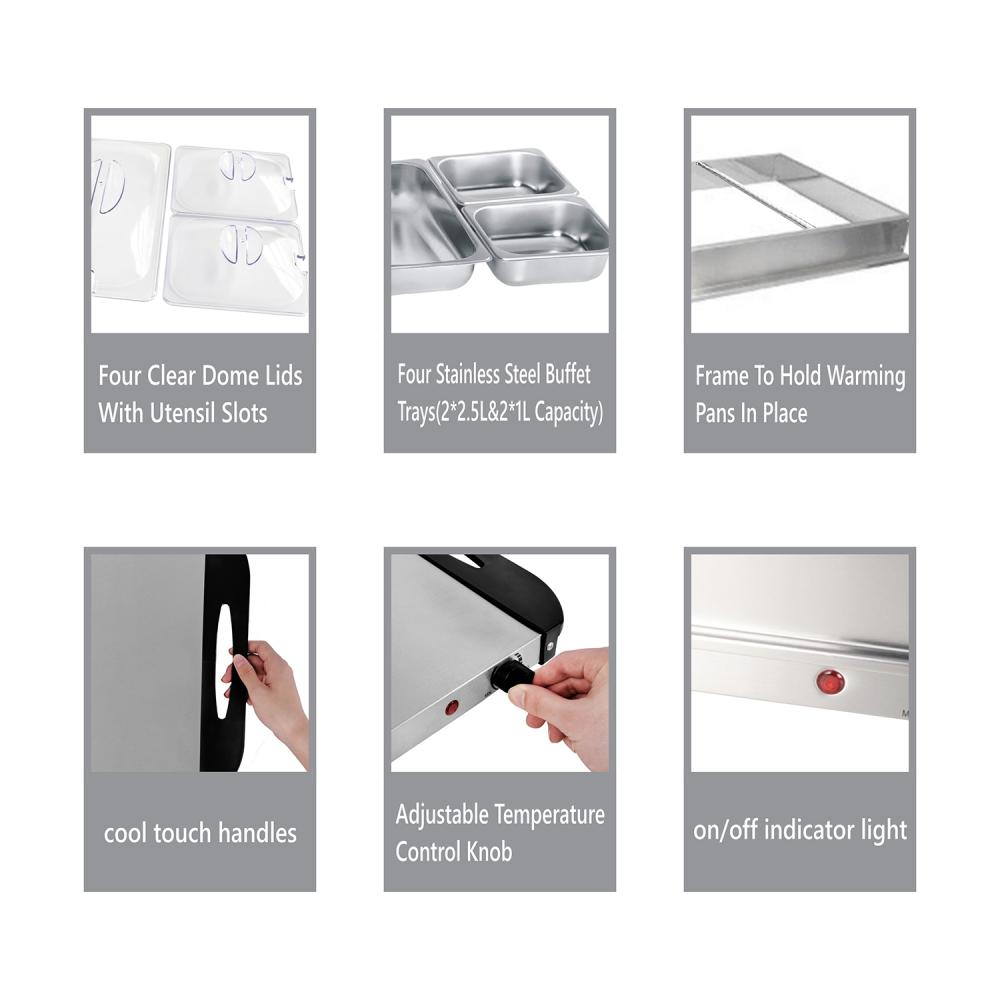 Four Clear Dome Lids With Utensil Slots

Four Stainless Steel Buffet Trays(2*2.5L&2*1L Capacity)

Frame To Hold Warming Pans In Place

cool touch handles

Adjustable Temperature Control Knob

on/off indicator light