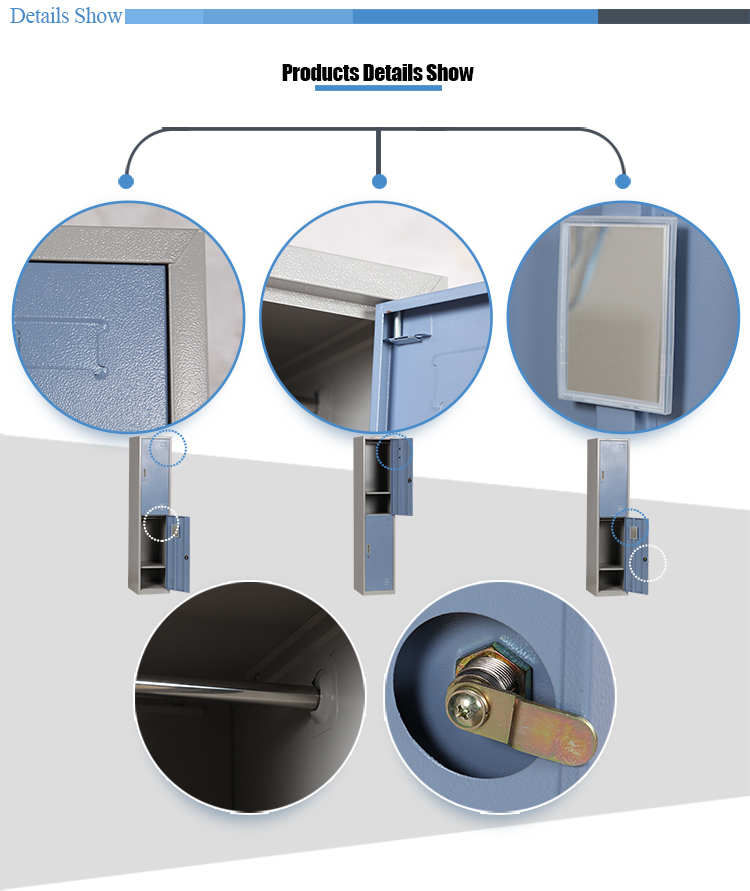 Details Show

Products Details Show