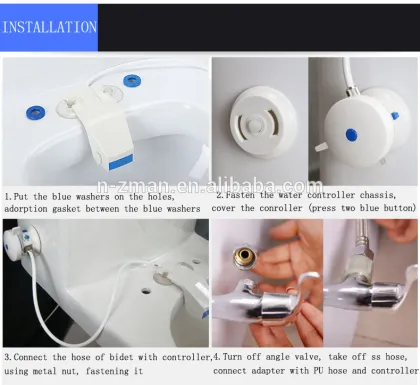 INSTALLATION

n-zman.en.alibaba.com

1.Put the blue washers on the holes, adorption gasket between the blue washers

2.Fasten the water controller chassis, cover the conroller (press two blue button)

3.Connect the hose of bidet with controller, using metal nut, fastening it

4.Turn off angle valve, take off ss hose, connect adapter with PU hose and controller