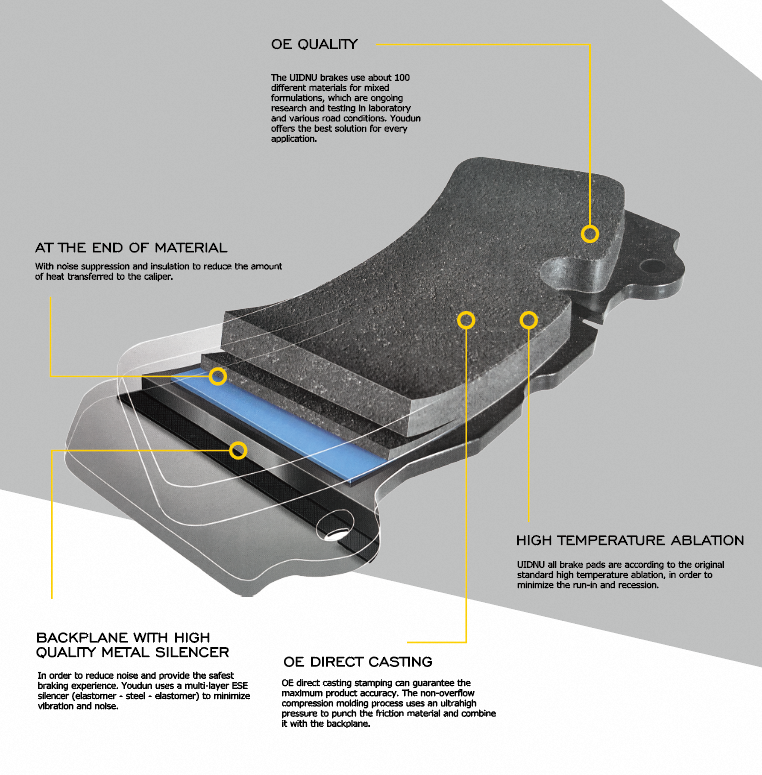 OE QUALITY

The UIDNU brakes use about 100 different materials for mixed formulations, which are ongoing research and testing in laboratory and various road conditions. Youdun offers the best solution for every application.

AT THE END OF MATERIAL

With noise suppression and insulation to reduce the amount of heat transferred to the caliper.

HIGH TEMPERATURE ABLATION

UIDNU all brake pads are according to the original standard high temperature ablation, in order to minimize the run-in and recession.

BACKPLANE WITH HIGH QUALITY METAL SILENCER

In order to reduce noise and provide the safest braking experience. Youdun uses a multi-layer ESE silencer (elastomer - steel - elastomer) to minimize vibration and noise.

OE DIRECT CASTING

OE direct casting stamping can guarantee the maximum product accuracy. The non-overflow compression molding process uses an ultrahigh pressure to punch the friction material and combine it with the backplane.