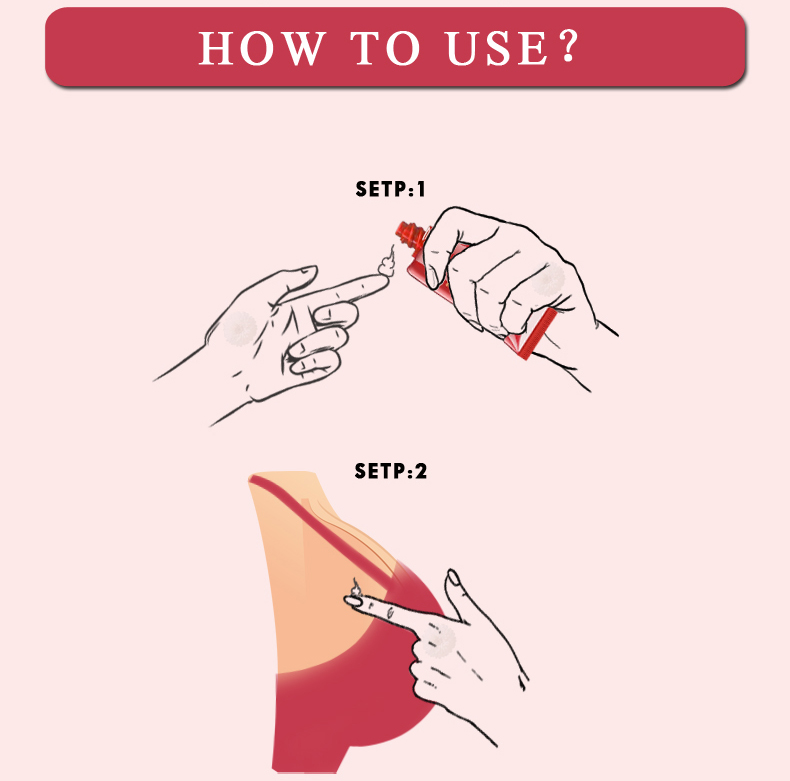 HOW TO USE?

SETP:1

SETP:2