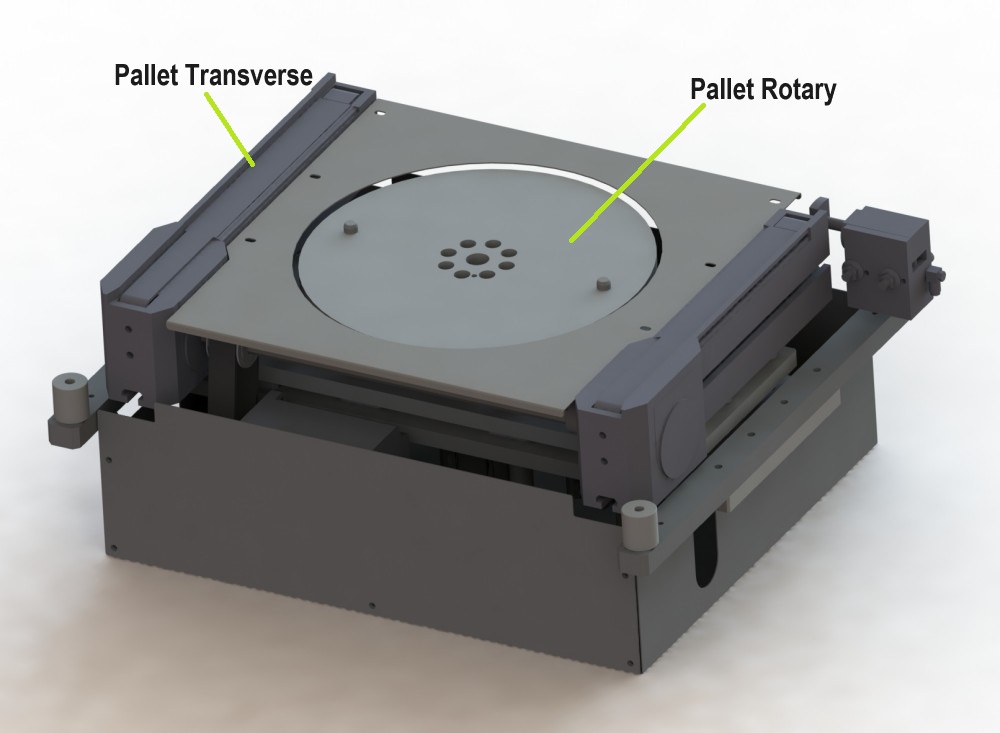 Pallet Transverse

Pallet Rotary