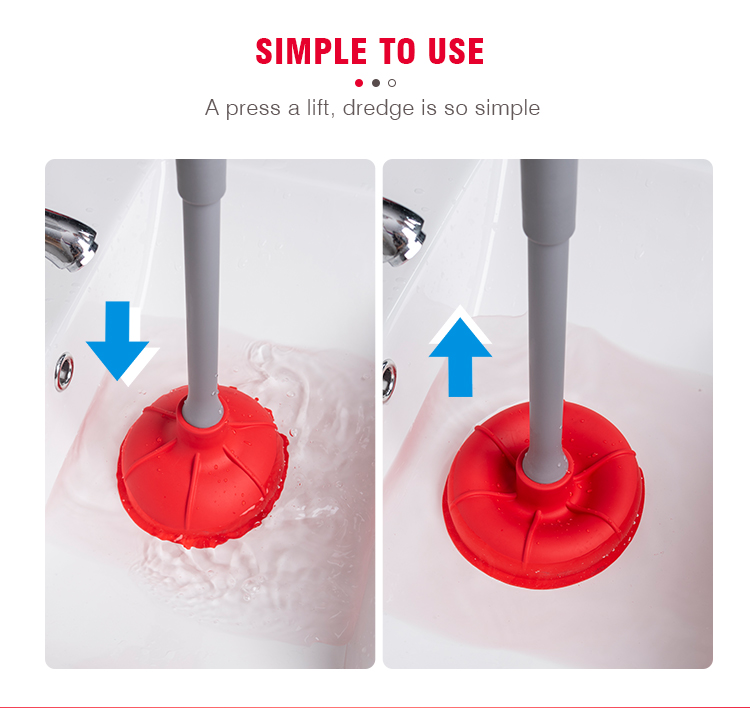 SIMPLE TO USE

A press a lift, dredge is so simple