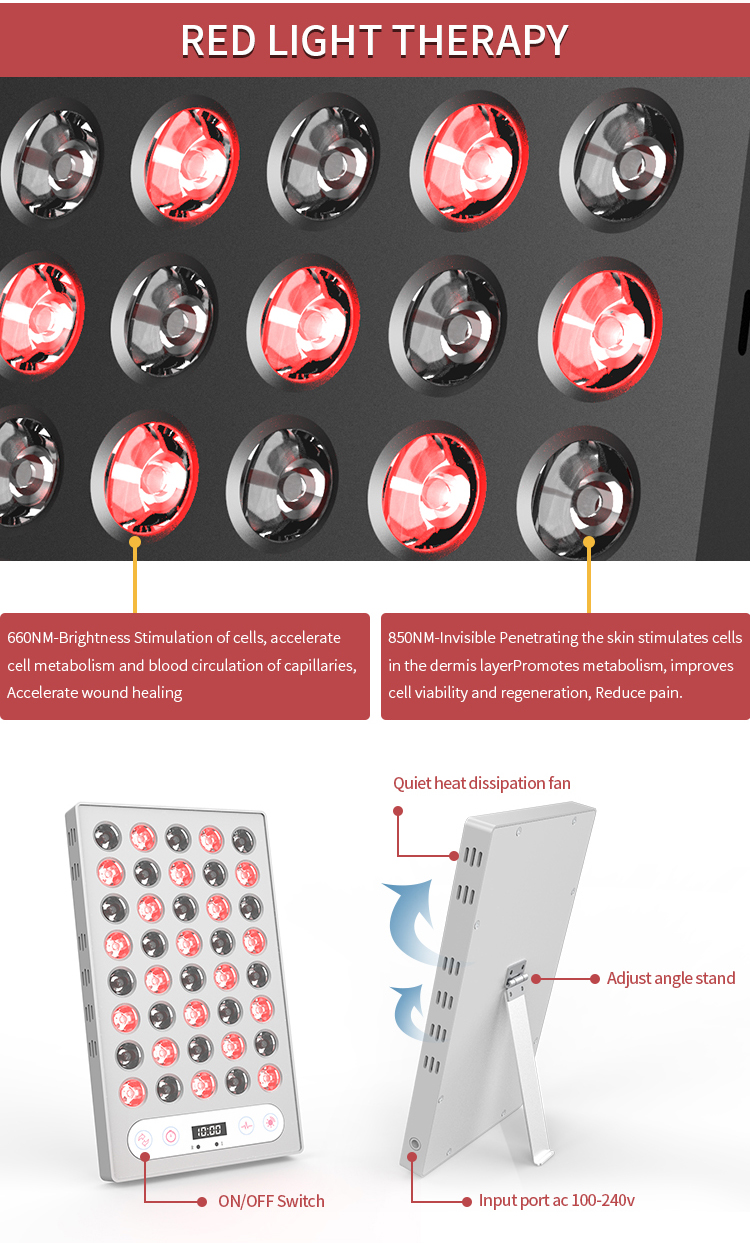 RED LIGHT THERAPY

660NM-Brightness Stimulation of cells, accelerate cell metabolism and blood circulation of capillaries, Accelerate wound healing

850NM-Invisible Penetrating the skin stimulates cells in the dermis layerPromotes metabolism, improves cell viability and regeneration, Reduce pain.

Quiet heat dissipation fan

Adjust angle stand

10:00

ON/OFF Switch

Input port ac 100-240v