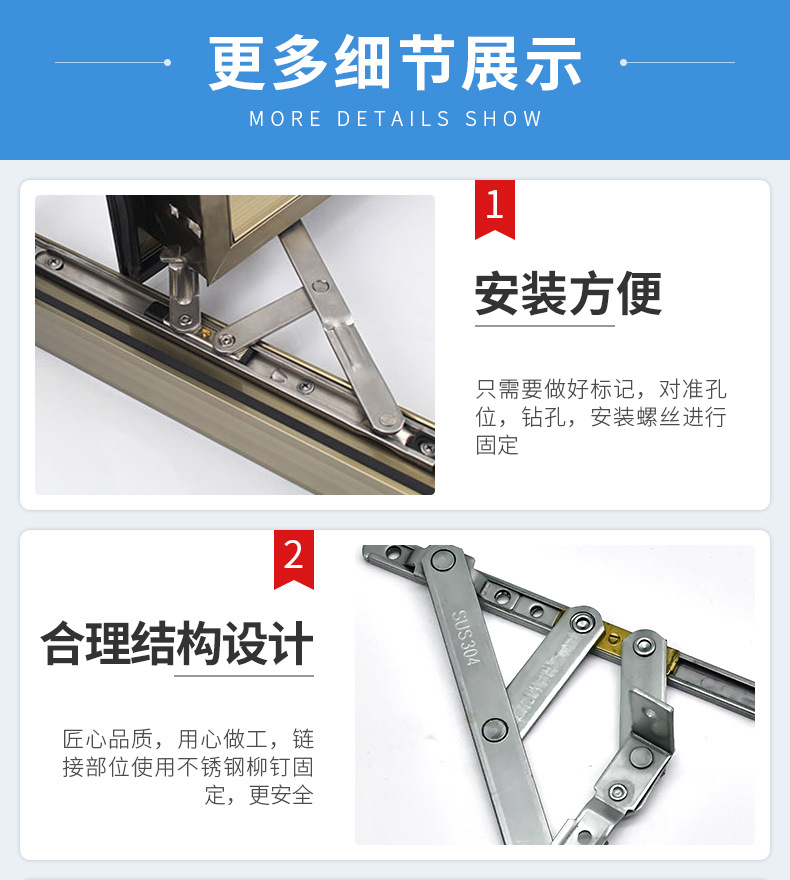 更多细节展示

MORE DETAILS SHOW

1

安装方便

只需要做好标记，对准孔位，钻孔，安装螺丝进行固定

2

合理结构设计

匠心品质，用心做工，链接部位使用不锈钢柳钉固定，更安全

SUS304