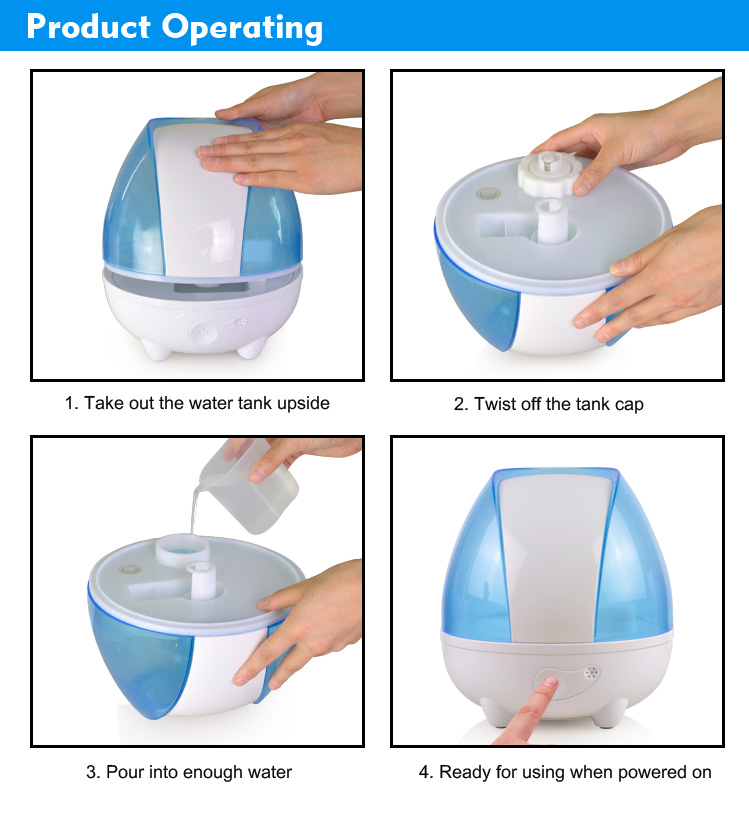 Product Operating

1. Take out the water tank upside

2. Twist off the tank cap

3. Pour into enough water

4. Ready for using when powered on