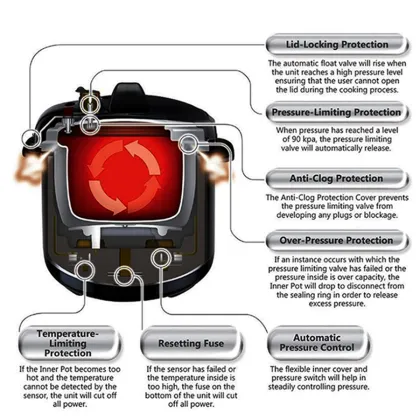 Lid-Locking Protection

The automatic float valve will rise when the unit reaches a high pressure level ensuring that the user cannot open the lid during the cooking process.

Pressure-Limiting Protection

When pressure has reached a level of 90 kpa, the pressure limiting valve will automatically release.

Anti-Clog Protection

The Anti-Clog Protection Cover prevents the pressure limiting valve from developing any plugs or blockage.

Over-Pressure Protection

If an instance occurs with which the pressure limiting valve has failed or the pressure inside is over capacity, the Inner Pot will drop to disconnect from the sealing ring in order to release excess pressure.

Temperature-Limiting Protection

If the Inner Pot becomes too hot and the temperature cannot be detected by the sensor, the unit will cut off all power.

Resetting Fuse

If the sensor has failed or the temperature inside is too high, the fuse on the bottom of the unit will cut off all power.

Automatic Pressure Control

The flexible inner cover and pressure switch will help in steadily controlling pressure.