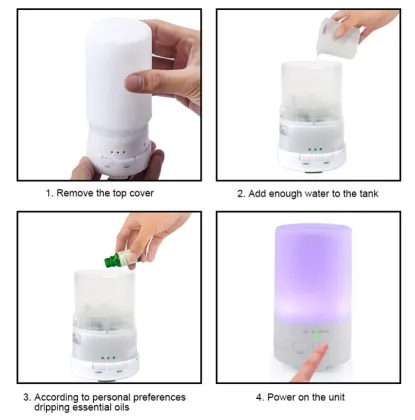 1. Remove the top cover

2. Add enough water to the tank

3. According to personal preferences dripping essential oils

4. Power on the unit