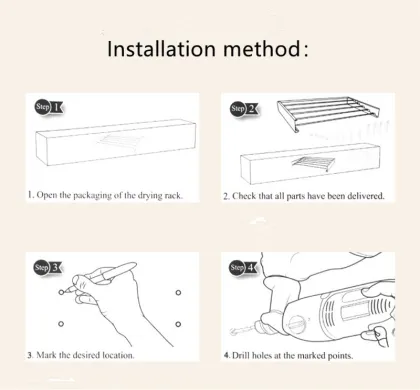 Installation method:

Step 1

1. Open the packaging of the drying rack.

Step 2

2. Check that all parts have been delivered.

Step 3

3. Mark the desired location.

Step 4

4. Drill holes at the marked points.