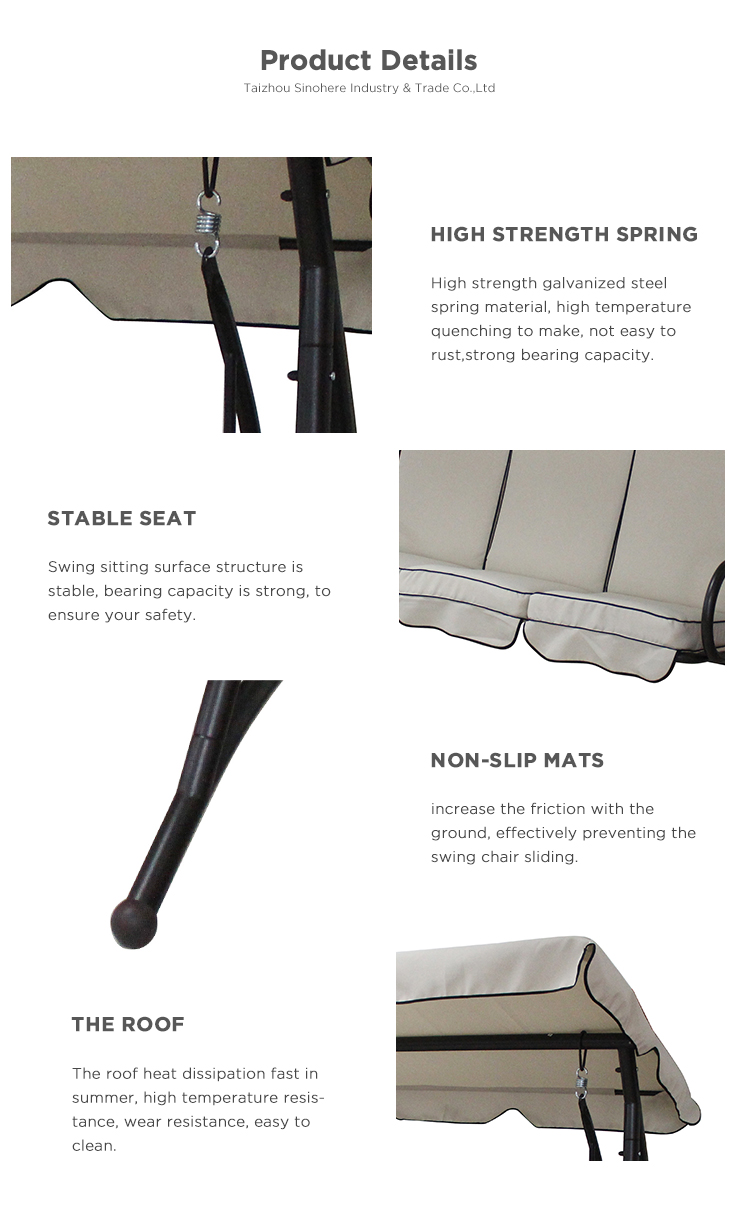 Product Details
Taizhou Sinohere Industry & Trade Co.,Ltd

HIGH STRENGTH SPRING

High strength galvanized steel spring material, high temperature quenching to make, not easy to rust,strong bearing capacity.

STABLE SEAT

Swing sitting surface structure is stable, bearing capacity is strong, to ensure your safety.

NON-SLIP MATS

increase the friction with the ground, effectively preventing the swing chair sliding.

THE ROOF

The roof heat dissipation fast in summer, high temperature resistance, wear resistance, easy to clean.