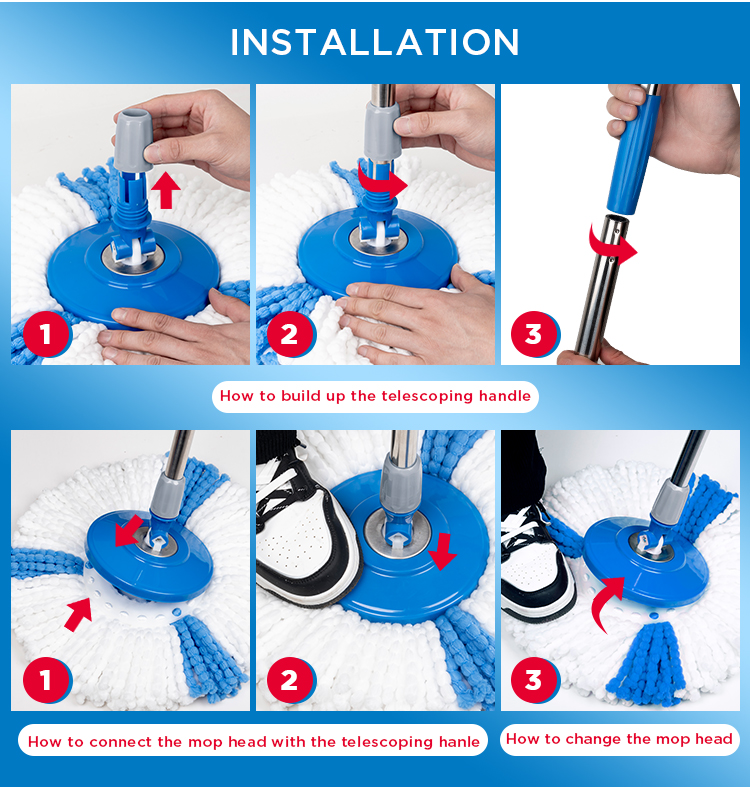 INSTALLATION

1

2

3

How to build up the telescoping handle

1

2

3

How to connect the mop head with the telescoping hanle

How to change the mop head