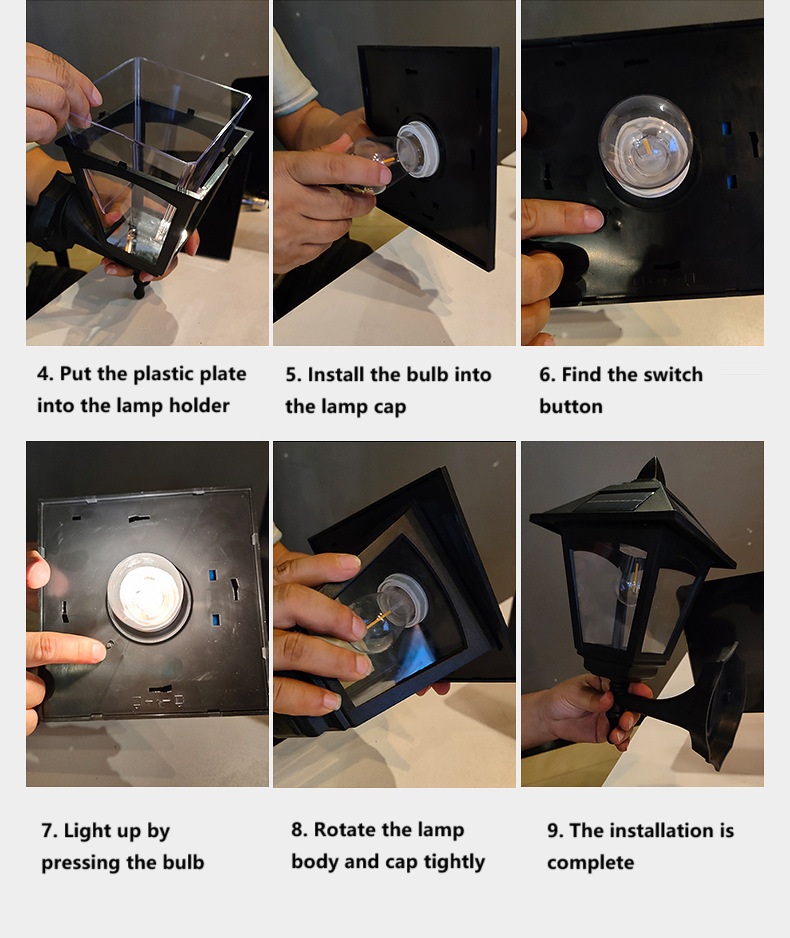 4. Put the plastic plate into the lamp holder

5. Install the bulb into the lamp cap

6. Find the switch button

7. Light up by pressing the bulb

8. Rotate the lamp body and cap tightly

9. The installation is complete