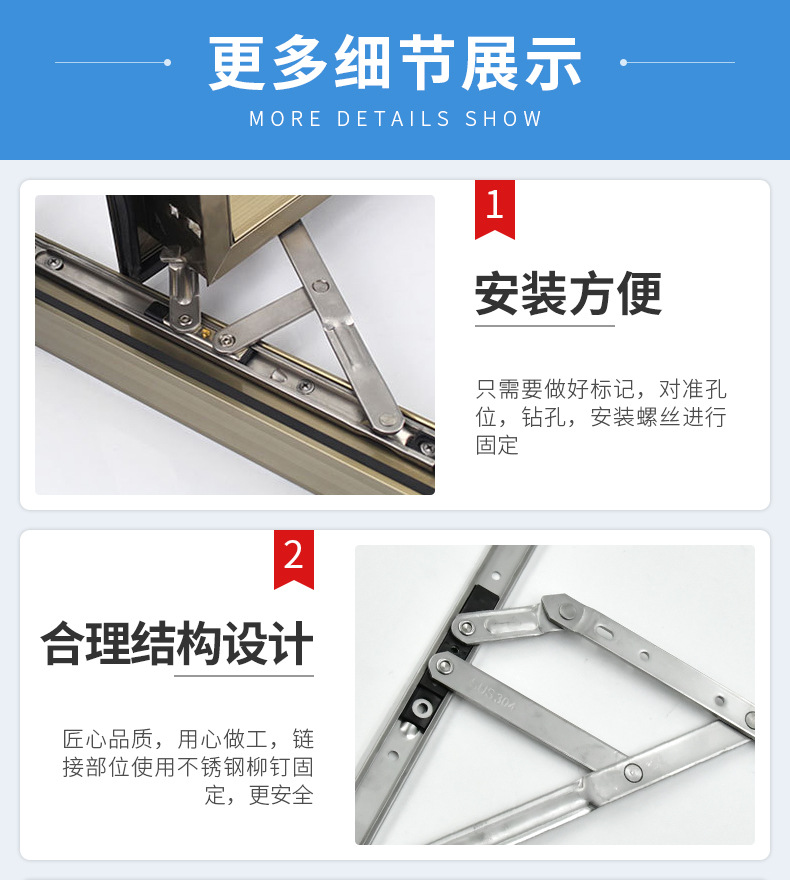 更多细节展示
MORE DETAILS SHOW

1
安装方便

只需要做好标记，对准孔位，钻孔，安装螺丝进行固定

2
合理结构设计

匠心品质，用心做工，链接部位使用不锈钢柳钉固定，更安全

SUS304