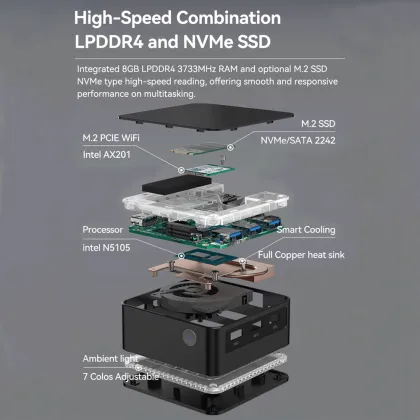 High-Speed Combination
LPDDR4 and NVMe SSD

Integrated 8GB LPDDR4 3733MHz RAM and optional M.2 SSD NVMe type high-speed reading, offering smooth and responsive performance on multitasking.

M.2 SSD
NVMe/SATA 2242

M.2 PCIE WiFi
Intel AX201

Processor
intel N5105

Smart Cooling
Full Copper heat sink

Ambient light
7 Colos Adjustable