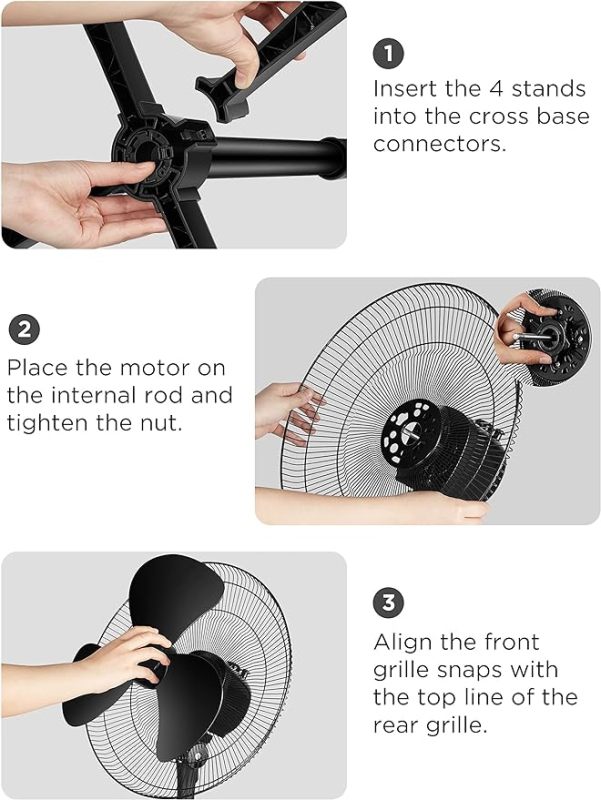 1
Insert the 4 stands into the cross base connectors.

2
Place the motor on the internal rod and tighten the nut.

3
Align the front grille snaps with the top line of the rear grille.