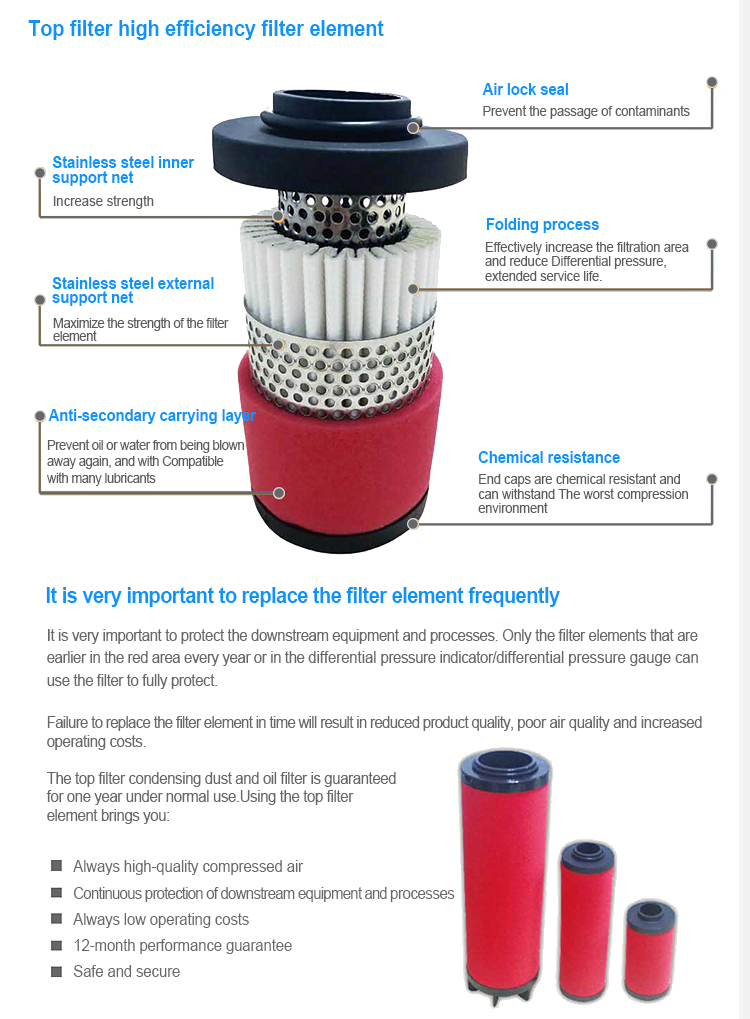 Top filter high efficiency filter element

Air lock seal
Prevent the passage of contaminants

Stainless steel inner support net
Increase strength

Folding process
Effectively increase the filtration area and reduce Differential pressure, extended service life.

Stainless steel external support net
Maximize the strength of the filter element

Anti-secondary carrying layer
Prevent oil or water from being blown away again, and with Compatible with many lubricants

Chemical resistance
End caps are chemical resistant and can withstand The worst compression environment

It is very important to replace the filter element frequently

It is very important to protect the downstream equipment and processes. Only the filter elements that are earlier in the red area every year or in the differential pressure indicator/differential pressure gauge can use the filter to fully protect.

Failure to replace the filter element in time will result in reduced product quality, poor air quality and increased operating costs.

The top filter condensing dust and oil filter is guaranteed for one year under normal use.Using the top filter element brings you:

Always high-quality compressed air
Continuous protection of downstream equipment and processes
Always low operating costs
12-month performance guarantee
Safe and secure