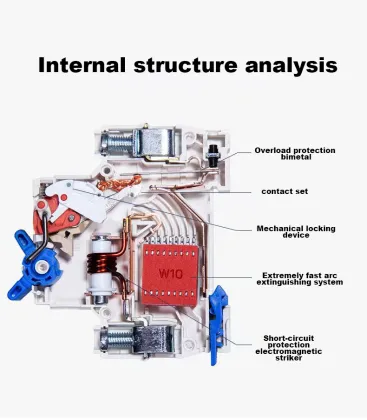 Internal structure analysis

Overload protection bimetal

contact set

Mechanical locking device

W10

Extremely fast arc extinguishing system

Short-circuit protection electromagnetic striker