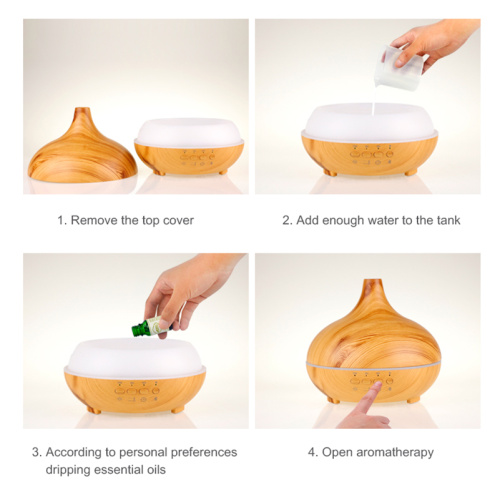 1. Remove the top cover

2. Add enough water to the tank

3. According to personal preferences dripping essential oils

4. Open aromatherapy