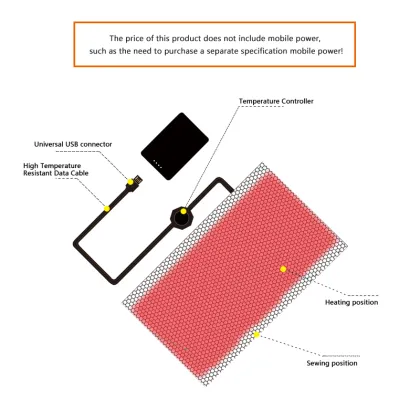 The price of this product does not include mobile power, such as the need to purchase a separate specification mobile power!

Temperature Controller

Universal USB connector

High Temperature Resistant Data Cable

Heating position

Sewing position