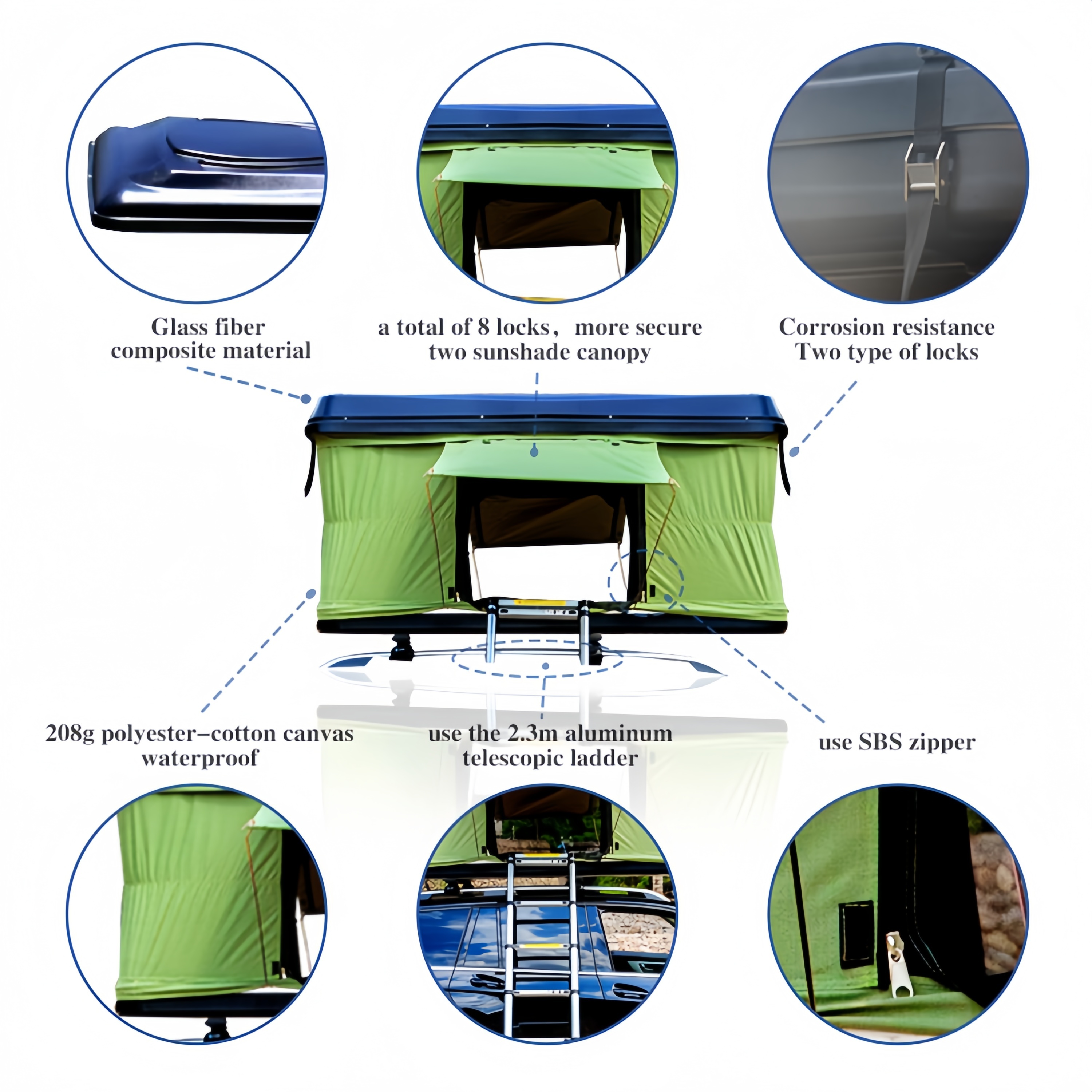 Glass fiber composite material

a total of 8 locks, more secure two sunshade canopy

Corrosion resistance Two type of locks

208g polyester-cotton canvas waterproof

use the 2.3m aluminum telescopic ladder

use SBS zipper