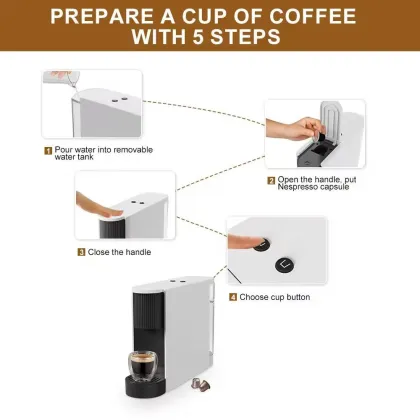 PREPARE A CUP OF COFFEE WITH 5 STEPS

1 Pour water into removable water tank

2 Open the handle, put Nespresso capsule

3 Close the handle

4 Choose cup button