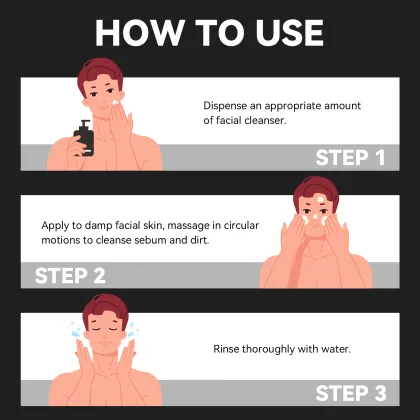 HOW TO USE

Dispense an appropriate amount of facial cleanser.

STEP 1

Apply to damp facial skin, massage in circular motions to cleanse sebum and dirt.

STEP 2

Rinse thoroughly with water.

STEP 3