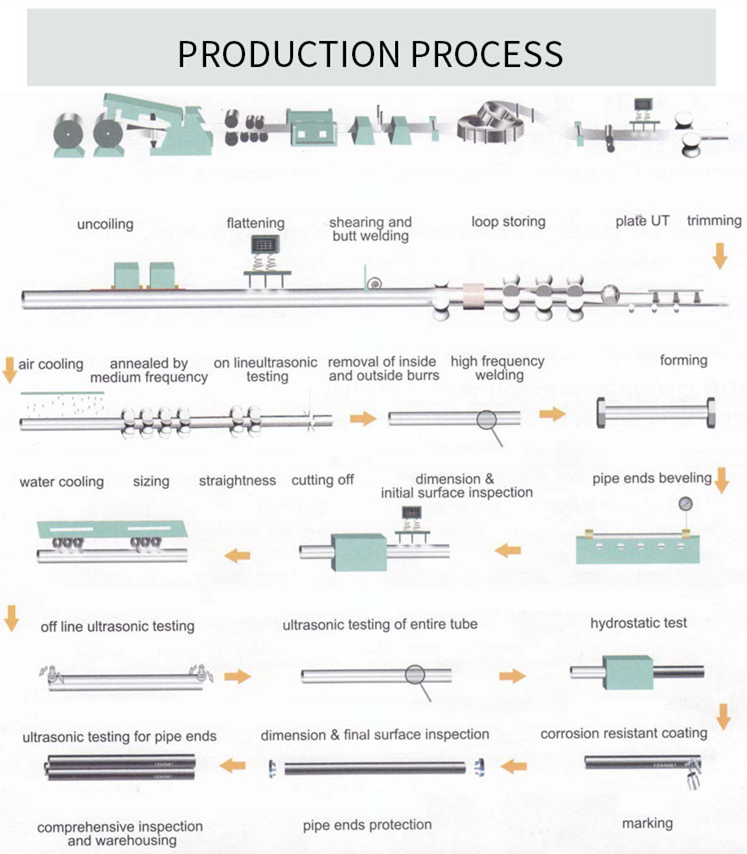 PRODUCTION PROCESS

uncoiling

flattening

shearing and butt welding

loop storing

plate UT

trimming

air cooling

annealed by medium frequency

on lineultrasonic testing

removal of inside and outside burrs

high frequency welding

forming

water cooling

sizing

straightness

cutting off

dimension & initial surface inspection

pipe ends beveling

off line ultrasonic testing

ultrasonic testing of entire tube

hydrostatic test

ultrasonic testing for pipe ends

dimension & final surface inspection

corrosion resistant coating

comprehensive inspection and warehousing

pipe ends protection

marking