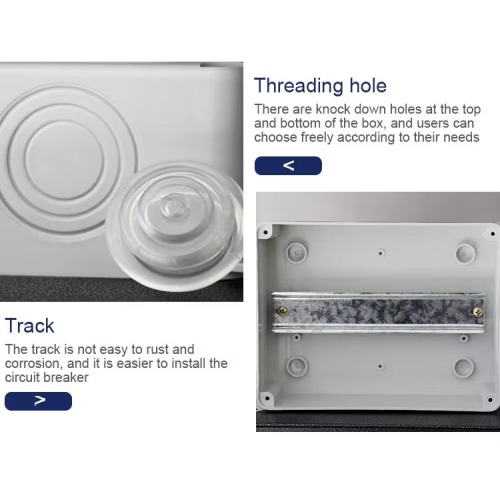 Threading hole

There are knock down holes at the top and bottom of the box, and users can choose freely according to their needs

<

Track

The track is not easy to rust and corrosion, and it is easier to install the circuit breaker

>