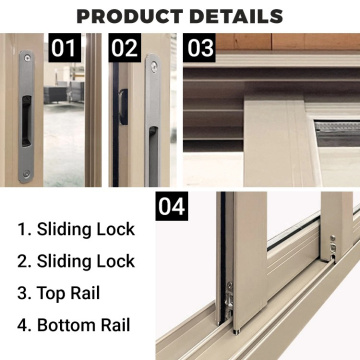 PRODUCT DETAILS

01

02

03

04

1. Sliding Lock
2. Sliding Lock
3. Top Rail
4. Bottom Rail