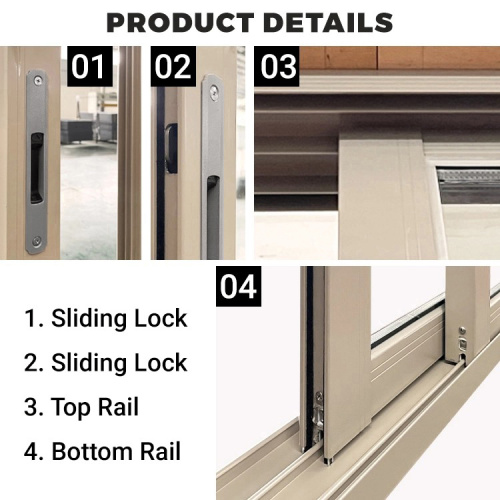 PRODUCT DETAILS

01

02

03

04

1. Sliding Lock

2. Sliding Lock

3. Top Rail

4. Bottom Rail