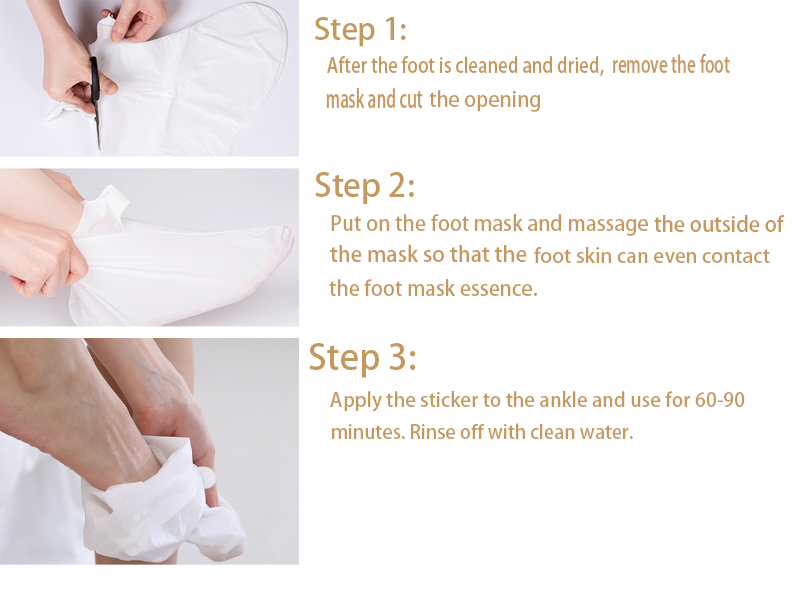 Step 1:
After the foot is cleaned and dried, remove the foot mask and cut the opening

Step 2:
Put on the foot mask and massage the outside of the mask so that the foot skin can even contact the foot mask essence.

Step 3:
Apply the sticker to the ankle and use for 60-90 minutes. Rinse off with clean water.