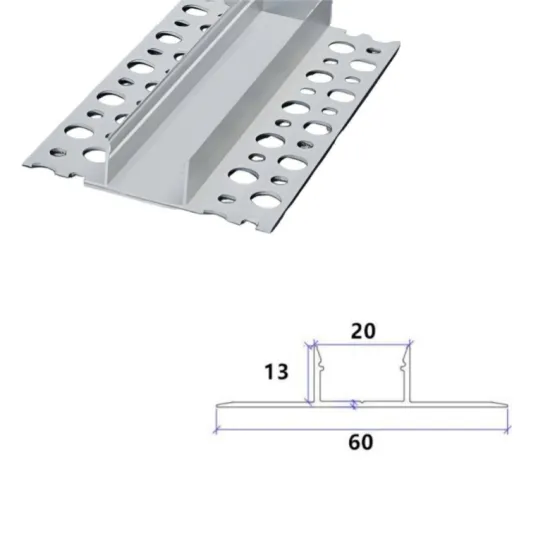 20
13
60