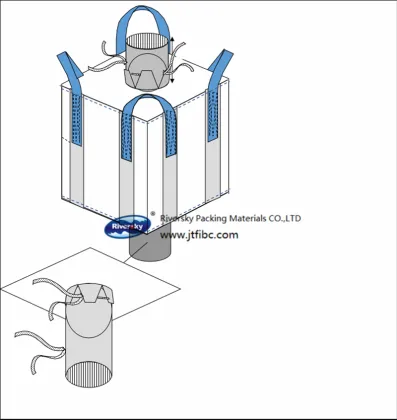 Riversky ® Riversky Packing Materials CO.,LTD
www.jtfibc.com