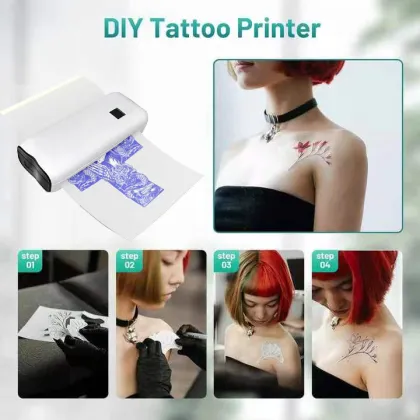 DIY Tattoo Printer

step 01

step 02

step 03

step 04