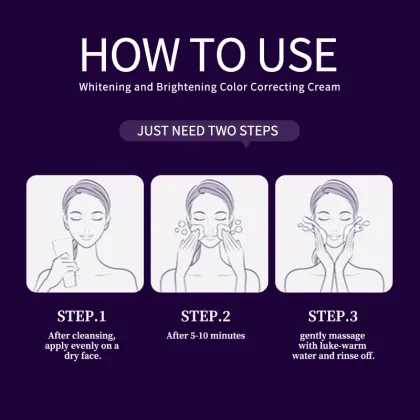 HOW TO USE

Whitening and Brightening Color Correcting Cream

JUST NEED TWO STEPS

STEP.1

After cleansing, apply evenly on a dry face.

STEP.2

After 5-10 minutes

STEP.3

gently massage with luke-warm water and rinse off.