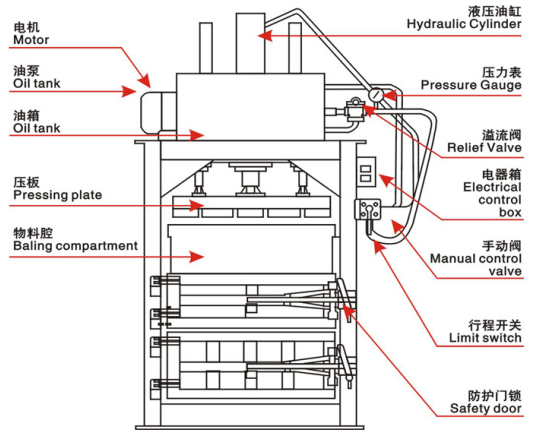 电机
Motor

油泵
Oil tank

油箱
Oil tank

压板
Pressing plate

物料腔
Baling compartment

液压油缸
Hydraulic Cylinder

压力表
Pressure Gauge

溢流阀
Relief Valve

电器箱
Electrical control box

手动阀
Manual control valve

行程开关
Limit switch

防护门锁
Safety door