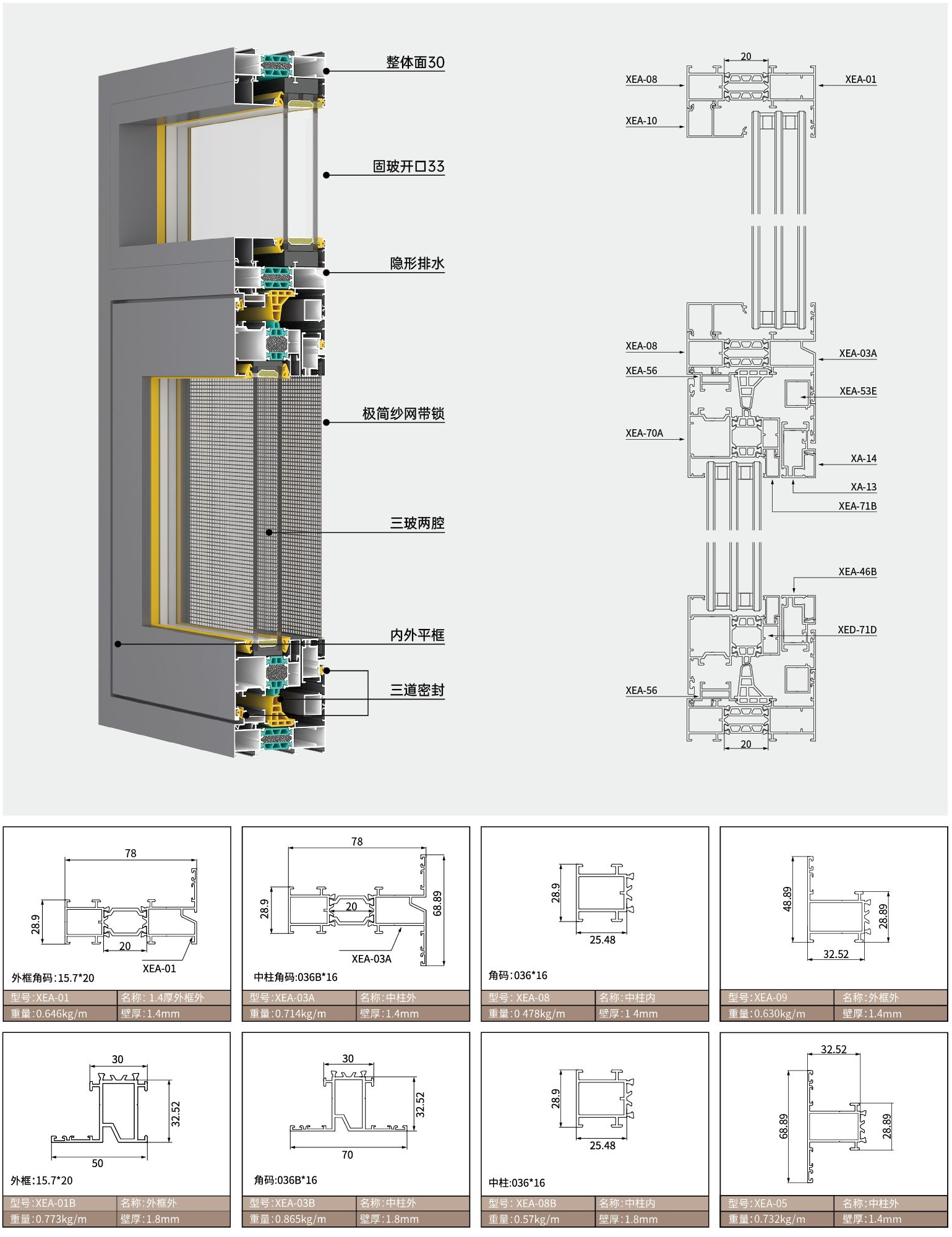 整体面30

固玻开口33

隐形排水

极简纱网带锁

三玻两腔

内外平框

三道密封

20

XEA-08

XEA-01

XEA-10

XEA-08

XEA-03A

XEA-56

XEA-53E

XEA-70A

XA-14

XA-13

XEA-71B

XEA-46B

XED-71D

XEA-56

20

78

28.9

20

XEA-01

外框角码:15.7*20

| 型号:XEA-01 | 名称: 1.4厚外框外 |
|---|---|
| 重量:0.646kg/m | 壁厚:1.4mm |

78

28.9

20

68.89

XEA-03A

中柱角码:036B*16

| 型号:XEA-03A | 名称:中柱外 |
|---|---|
| 重量:0.714kg/m | 壁厚:1.4mm |

28.9

25.48

角码:036*16

| 型号: XEA-08 | 名称:中柱内 |
|---|---|
| 重量:0 478kg/m | 壁厚:1 4mm |

48.89

28.89

32.52

| 型号:XEA-09 | 名称:外框外 |
|---|---|
| 重量:0.630kg/m | 壁厚:1.4mm |

30

32.52

50

外框:15.7*20

| 型号:XEA-01B | 名称:外框外 |
|---|---|
| 重量:0.773kg/m | 壁厚:1.8mm |

30

32.52

70

角码:036B*16

| 型号:XEA-03B | 名称:中柱外 |
|---|---|
| 重量:0.865kg/m | 壁厚:1.8mm |

28.9

25.48

中柱:036*16

| 型号: XEA-08B | 名称:中柱内 |
|---|---|
| 重量:0.57kg/m | 壁厚:1.8mm |

32.52

68.89

28.89

| 型号:XEA-05 | 名称:中柱外 |
|---|---|
| 重量:0.732kg/m | 壁厚:1.4mm |