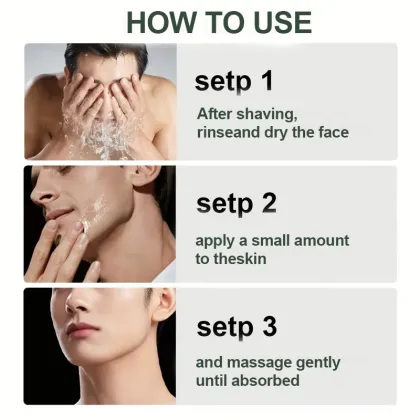 HOW TO USE

setp 1

After shaving, rinseand dry the face

setp 2

apply a small amount to theskin

setp 3

and massage gently until absorbed