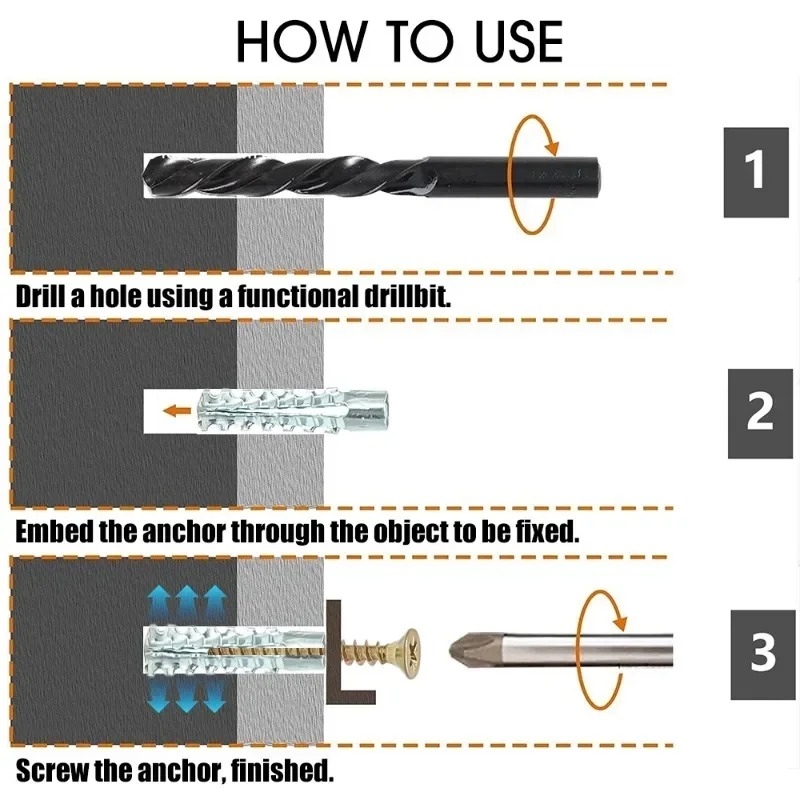 HOW TO USE

1

Drill a hole using a functional drillbit.

2

Embed the anchor through the object to be fixed.

3

Screw the anchor, finished.