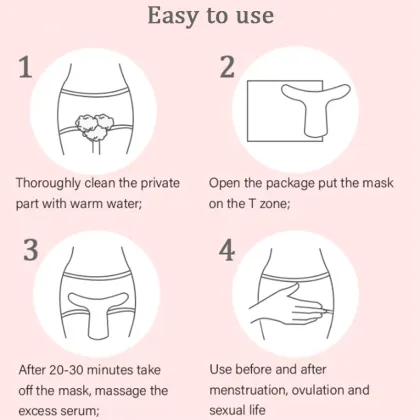 Easy to use

1

Thoroughly clean the private part with warm water;

2

Open the package put the mask on the T zone;

3

After 20-30 minutes take off the mask, massage the excess serum;

4

Use before and after menstruation, ovulation and sexual life