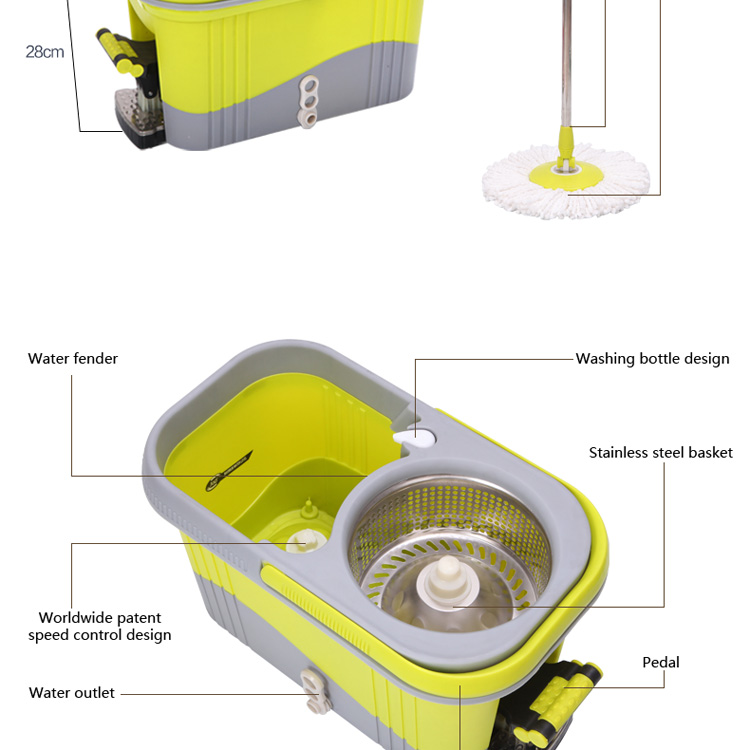 28cm

Water fender

Washing bottle design

Stainless steel basket

Worldwide patent speed control design

Pedal

Water outlet