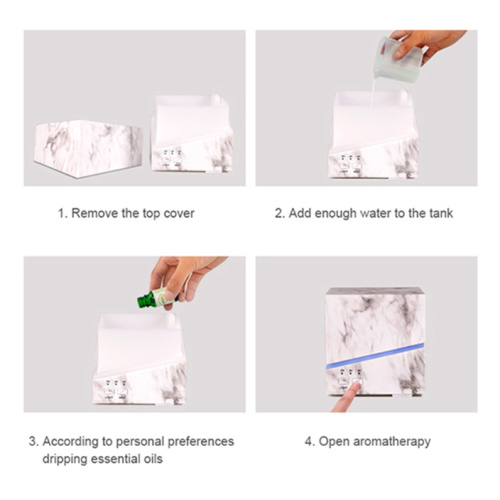 1. Remove the top cover

2. Add enough water to the tank

3. According to personal preferences dripping essential oils

4. Open aromatherapy