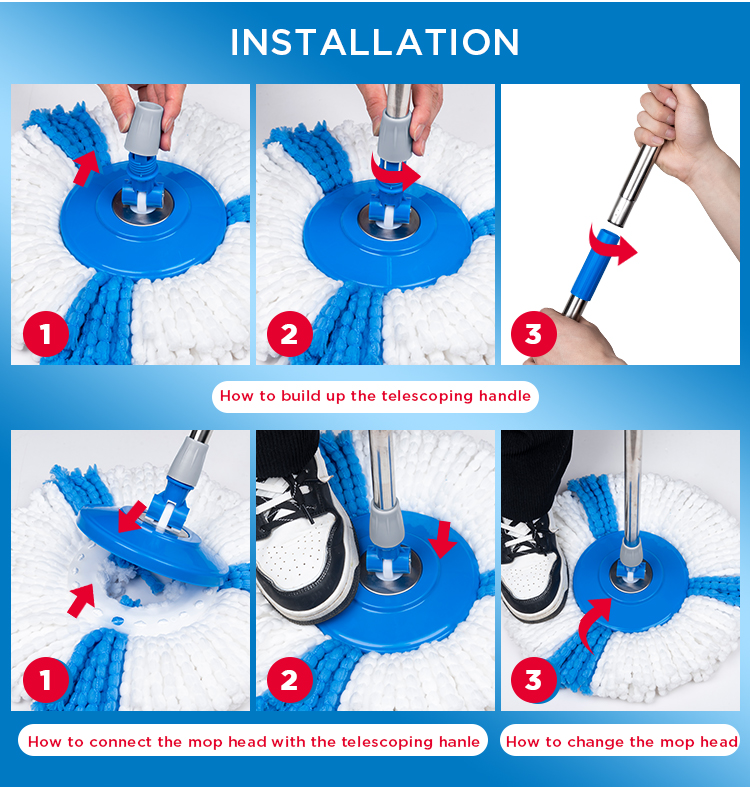 INSTALLATION

1

2

3

How to build up the telescoping handle

1

2

3

How to connect the mop head with the telescoping hanle

How to change the mop head